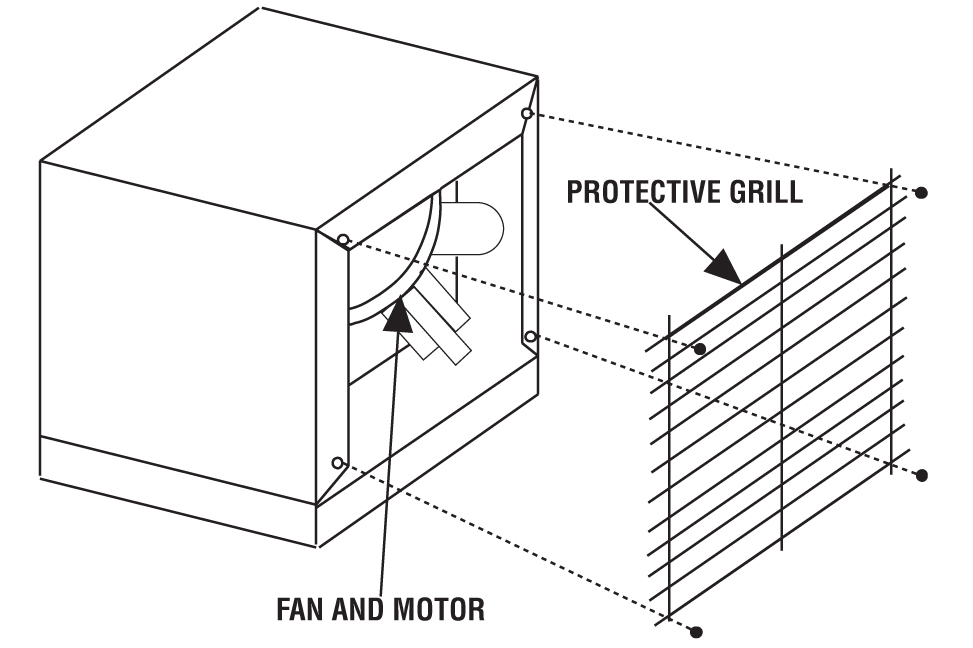 PROTECTIVE GRILL

FAN AND MOTOR