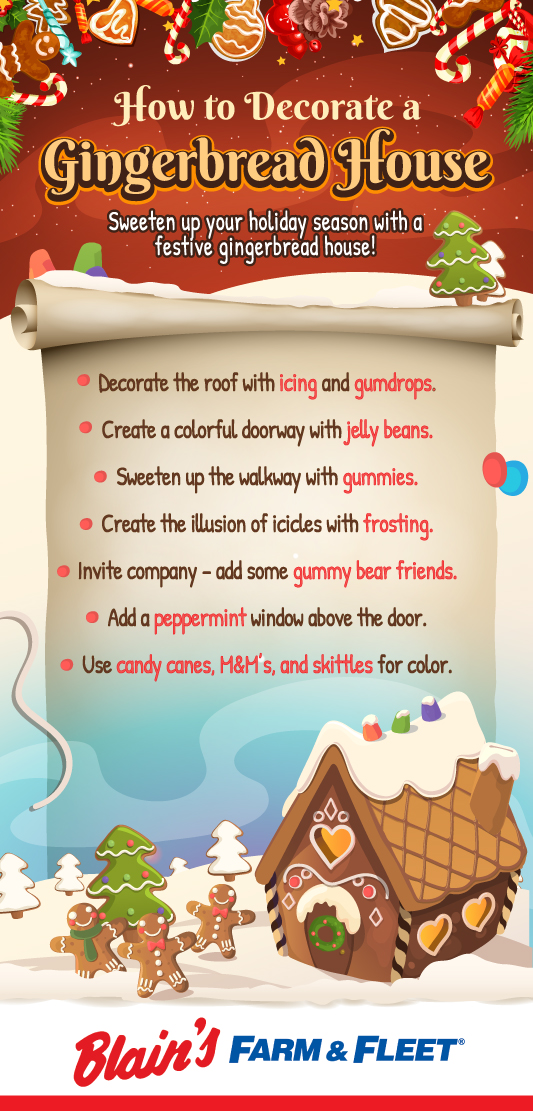 How to Decorate a Gingerbread House

Sweeten up your holiday season with a festive gingerbread house!

Decorate the roof with icing and gumdrops.

Create a colorful doorway with jelly beans.

Sweeten up the walkway with gummies.

Create the illusion of icicles with frosting.

Invite company – add some gummy bear friends.

Add a peppermint window above the door.

Use candy canes, M&M's, and skittles for color.

Blain's FARM & FLEET®