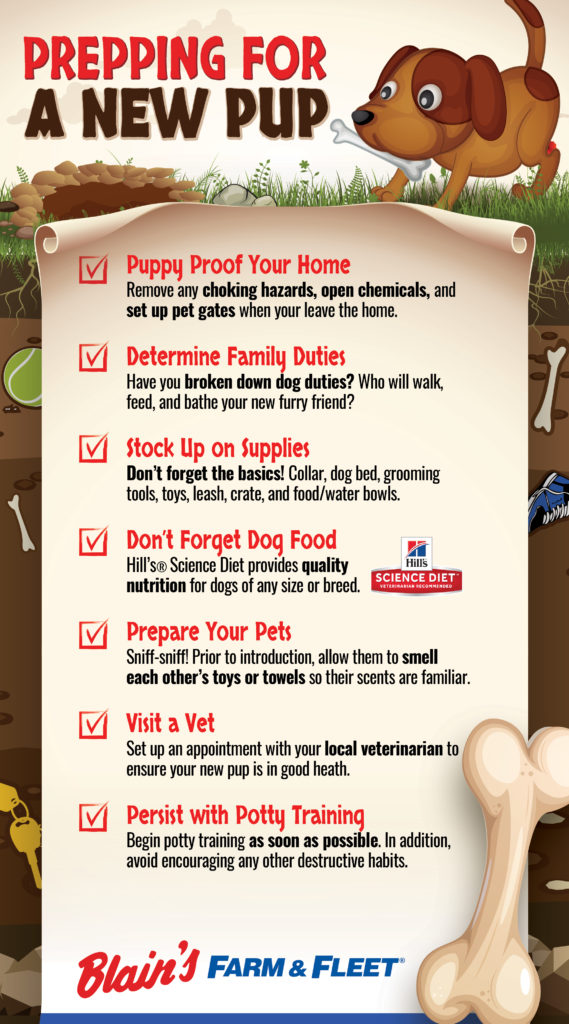 PREPPING FOR A NEW PUP

Puppy Proof Your Home
Remove any choking hazards, open chemicals, and set up pet gates when your leave the home.

Determine Family Duties
Have you broken down dog duties? Who will walk, feed, and bathe your new furry friend?

Stock Up on Supplies
Don't forget the basics! Collar, dog bed, grooming tools, toys, leash, crate, and food/water bowls.

Don't Forget Dog Food
Hill's® Science Diet provides quality nutrition for dogs of any size or breed.

Hill's SCIENCE DIET VETERINARIAN RECOMMENDED

Prepare Your Pets
Sniff-sniff! Prior to introduction, allow them to smell each other's toys or towels so their scents are familiar.

Visit a Vet
Set up an appointment with your local veterinarian to ensure your new pup is in good heath.

Persist with Potty Training
Begin potty training as soon as possible. In addition, avoid encouraging any other destructive habits.

Blain's FARM & FLEET®